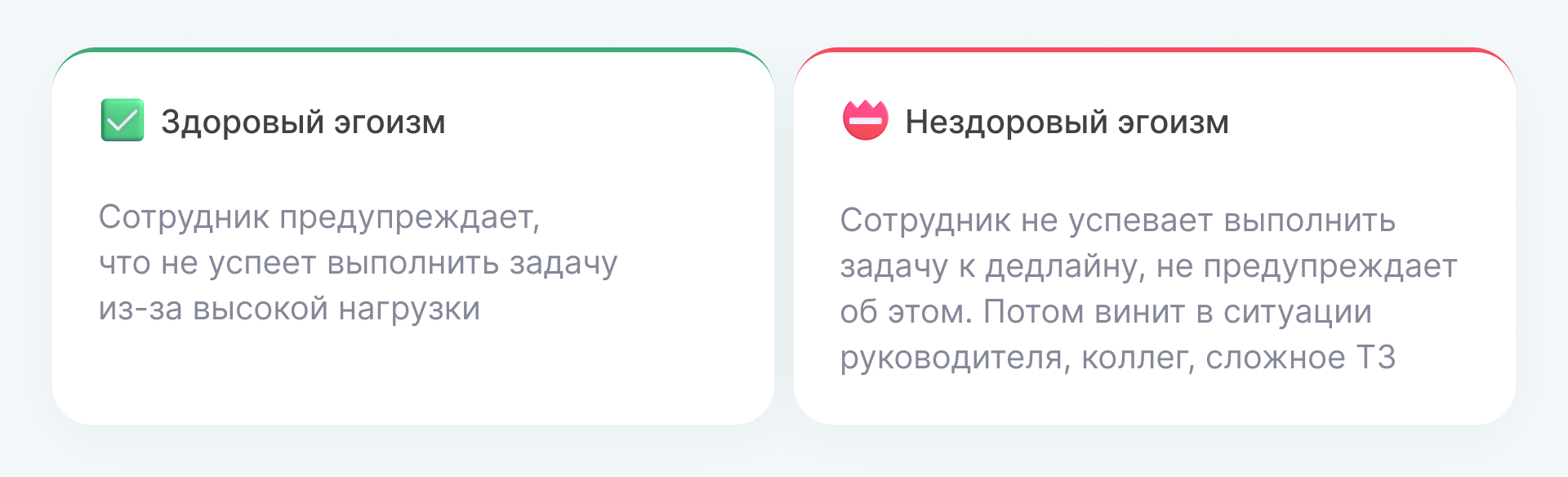 Здоровый эгоизм

Сотрудник предупреждает, что не успеет выполнить задачу из-за высокой нагрузки

Нездоровый эгоизм

Сотрудник не успевает выполнить задачу к дедлайну, не предупреждает об этом. Потом винит в ситуации руководителя, коллег, сложное ТЗ